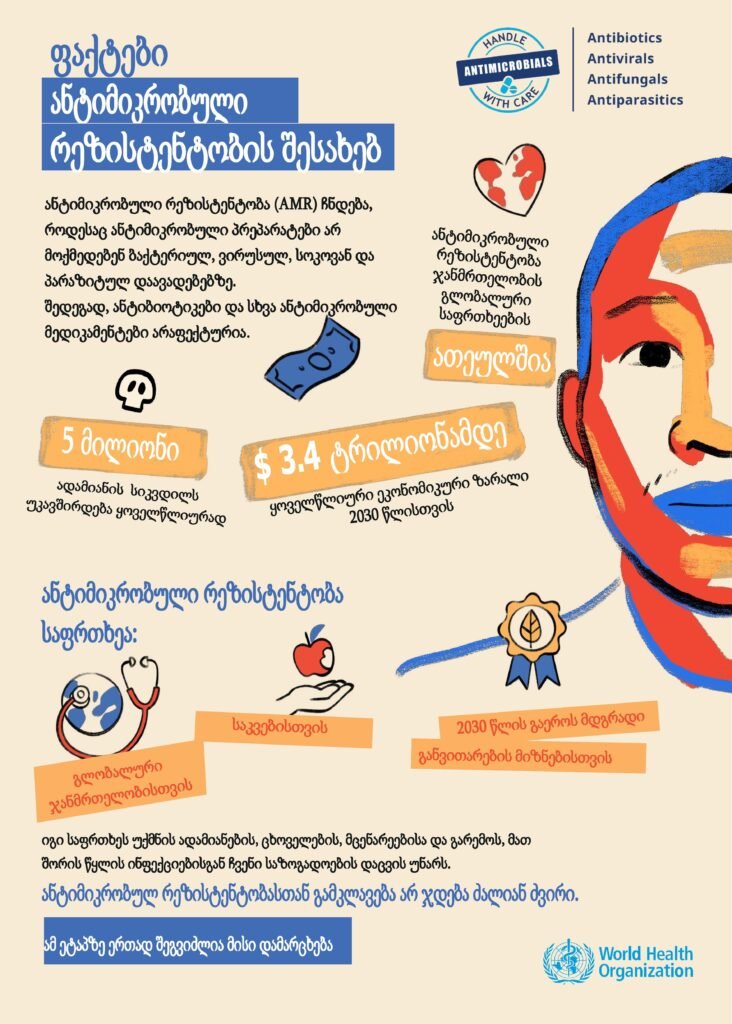 ფაქტები
ანტიმიკრობული
რეზისტენტობის შესახებ

HANDLE
ANTIMICROBIALS
WITH CARE

Antibiotics
Antivirals
Antifungals
Antiparasitics

ანტიმიკრობული რეზისტენტობა (AMR) ჩნდება, როდესაც ანტიმიკრობული პრეპარატები არ მოქმედებენ ბაქტერიულ, ვირუსულ, სოკოვან და პარაზიტულ დაავადებებზე.
შედეგად, ანტიბიოტიკები და სხვა ანტიმიკრობული მედიკამენტები არაეფექტურია.

ანტიმიკრობული რეზისტენტობა ჯანმრთელობის გლობალური საფრთხეების

ათეულშია

5 მილიონი
ადამიანის სიკვდილს უკავშირდება ყოველწლიურად

$ 3.4 ტრილიონამდე
ყოველწლიური ეკონომიკური ზარალი 2030 წლისთვის

ანტიმიკრობული რეზისტენტობა საფრთხეა:

გლობალური ჯანმრთელობისთვის

საკვებისთვის

2030 წლის გაეროს მდგრადი განვითარების მიზნებისთვის

იგი საფრთხეს უქმნის ადამიანების, ცხოველების, მცენარეებისა და გარემოს, მათ შორის წყლის ინფექციებისგან ჩვენი საზოგადოების დაცვის უნარს.
ანტიმიკრობულ რეზისტენტობასთან გამკლავება არ ჯდება ძალიან ძვირი.

ამ ეტაპზე ერთად შეგვიძლია მისი დამარცხება

World Health Organization